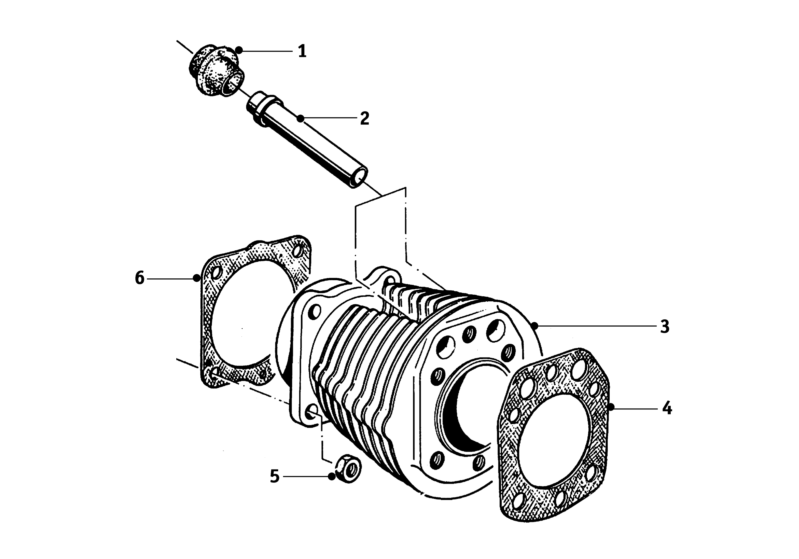 1
2
6
3
4
5