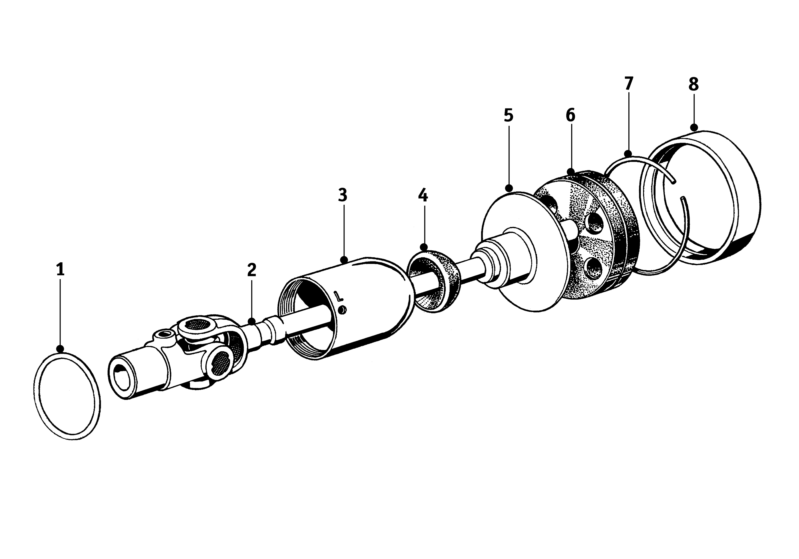 1
2
3
L
4
5
6
7
8