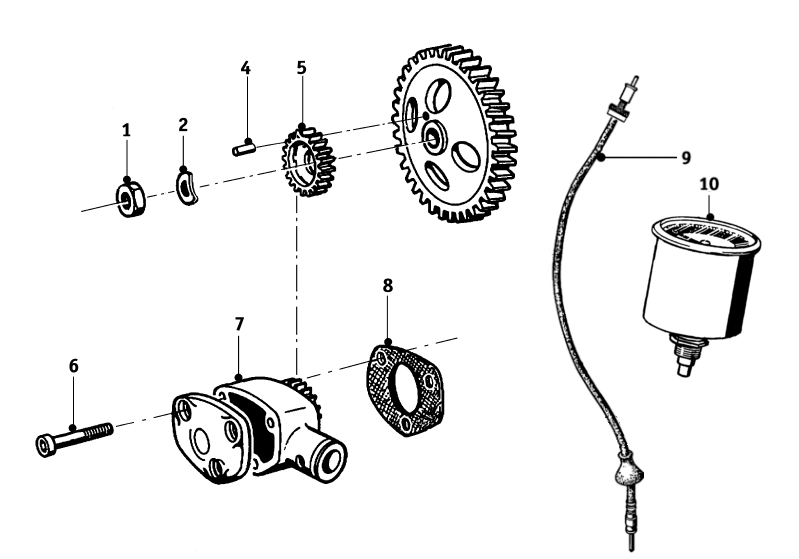 4
5
1
2
9
10
8
7
6