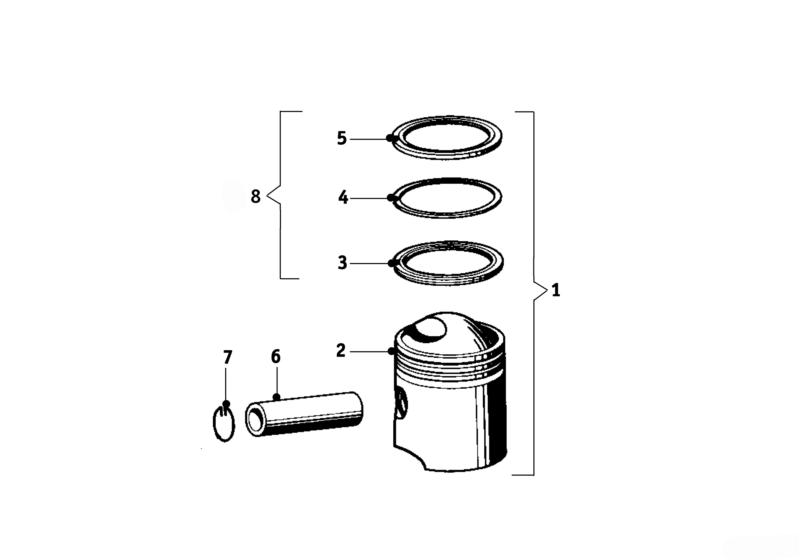 5
8
4
3
1
2
7
6