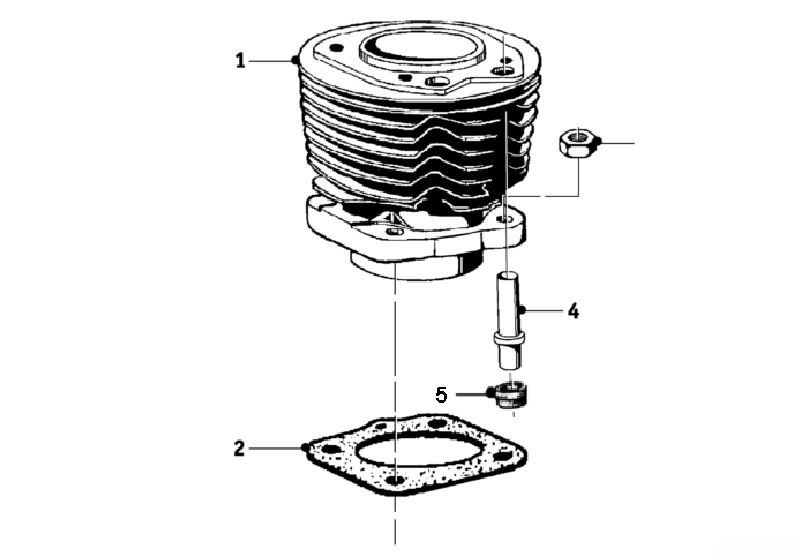 1
4
5
2