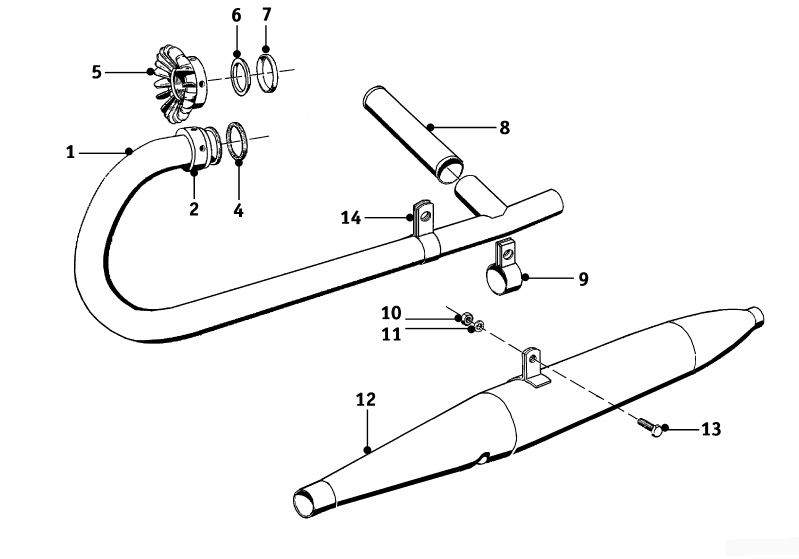 6
7
5
8
1
2
4
14
9
10
11
12
13