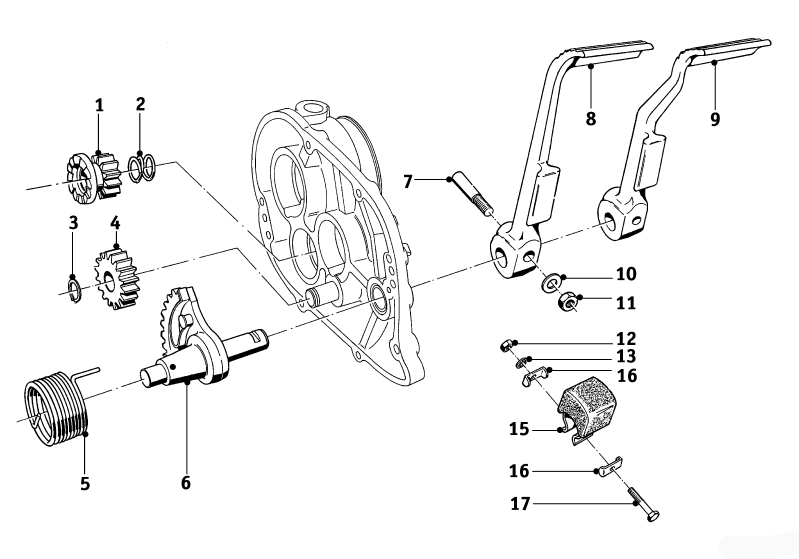 1
2
3
4
5
6
7
8
9
10
11
12
13
16
15
16
17