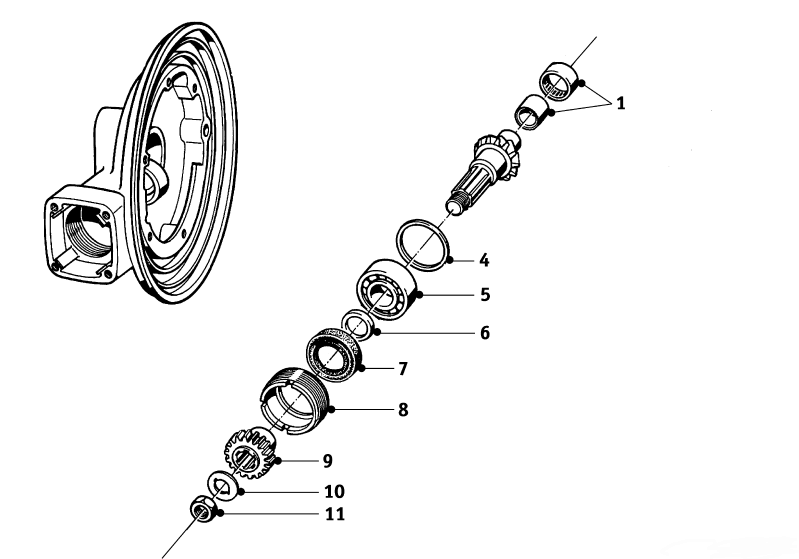 1
4
5
6
7
8
9
10
11