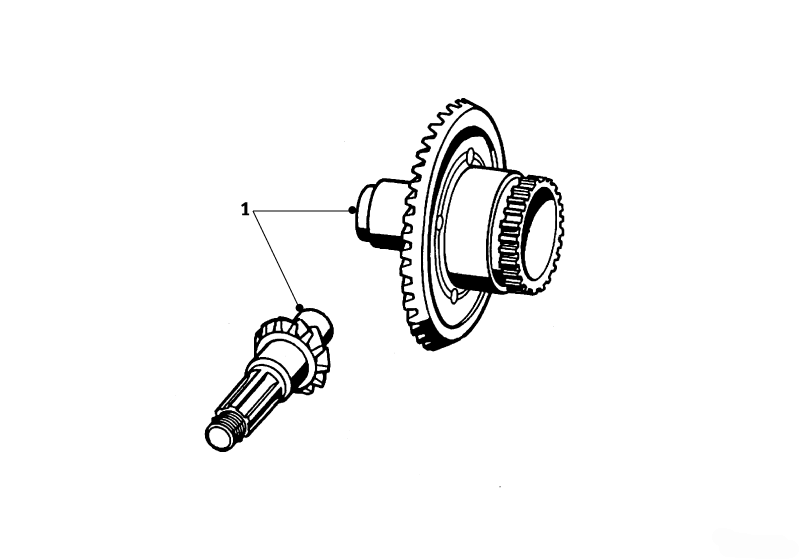 1