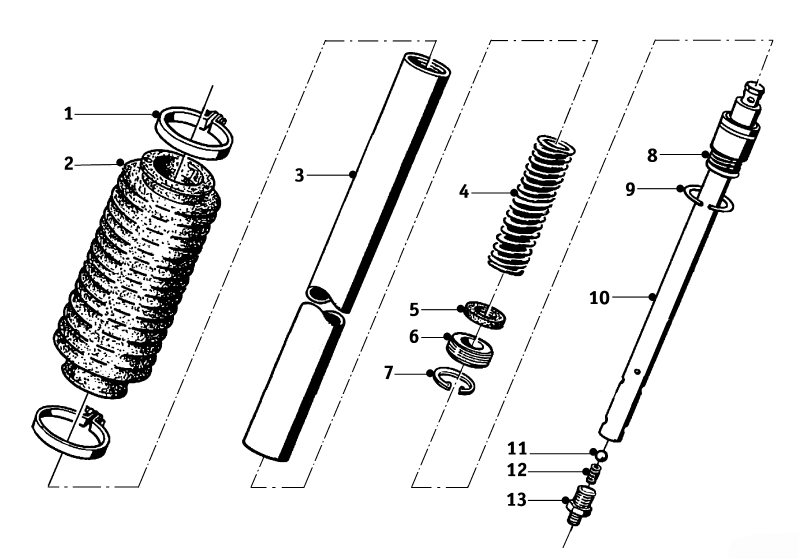 1
2
3
4
5
6
7
8
9
10
11
12
13