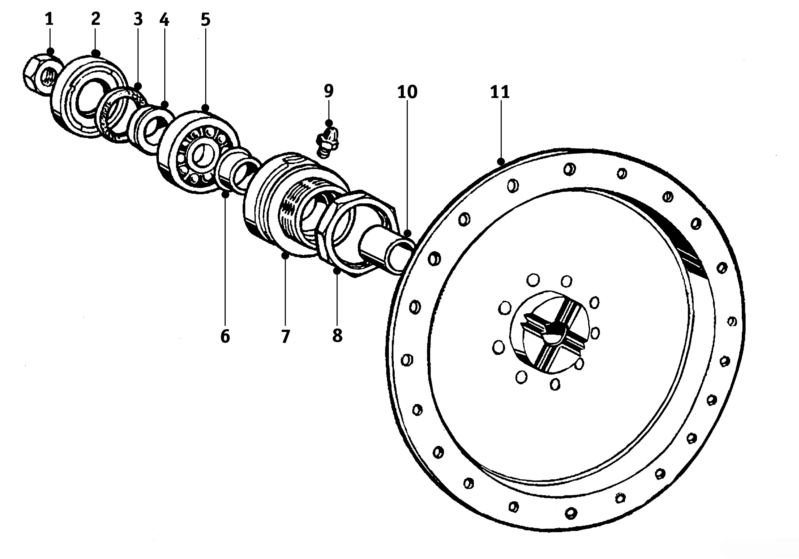 1
2
3
4
5
9
10
11
6
7
8