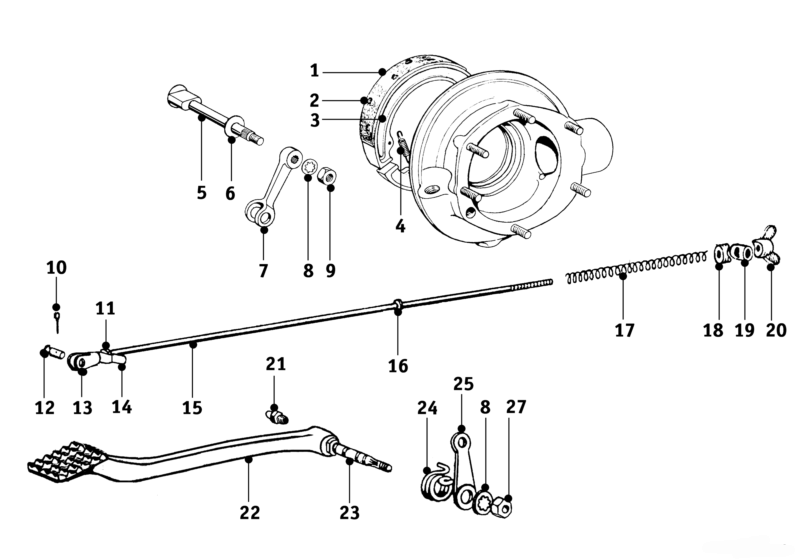 1
2
3
4
5
6
7
8
9
10
11
12
13
14
15
16
17
18
19
20
21
22
23
24
25
8
27