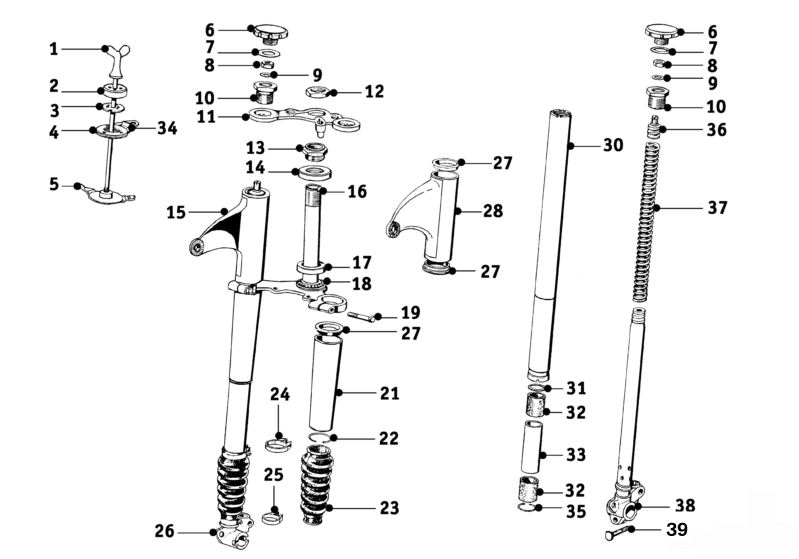 1
2
3
4
34
5
6
7
8
9
10
12
11
13
14
16
15
17
18
19
27
21
24
22
25
23
26
27
28
27
30
31
32
33
32
35
6
7
8
9
10
36
37
38
39