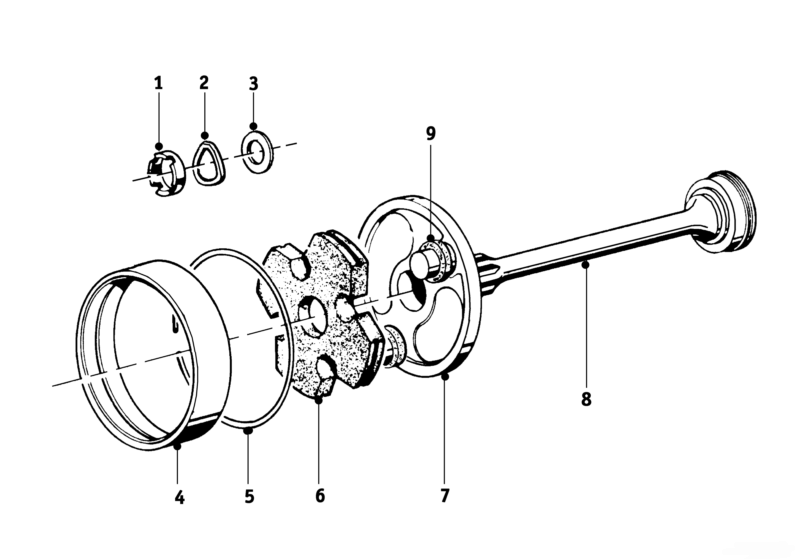 1
2
3
9
8
4
5
6
7