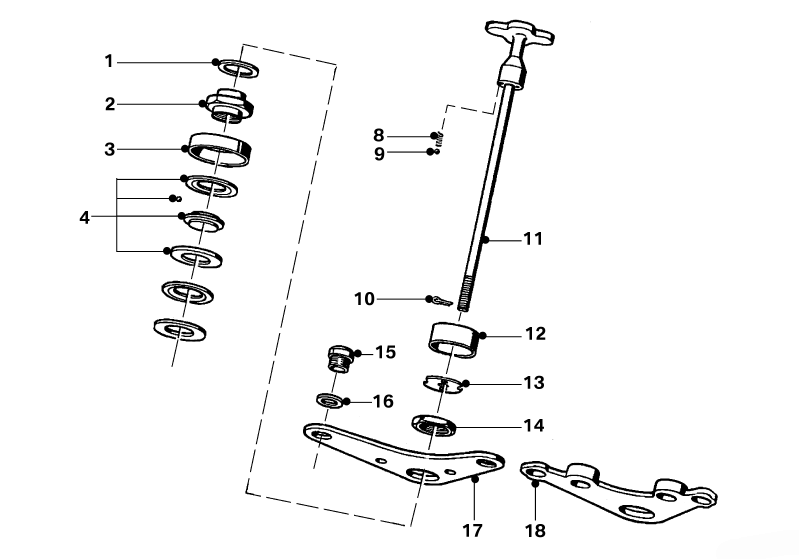 1
2
3
4
8
9
11
10
12
15
13
16
14
17
18