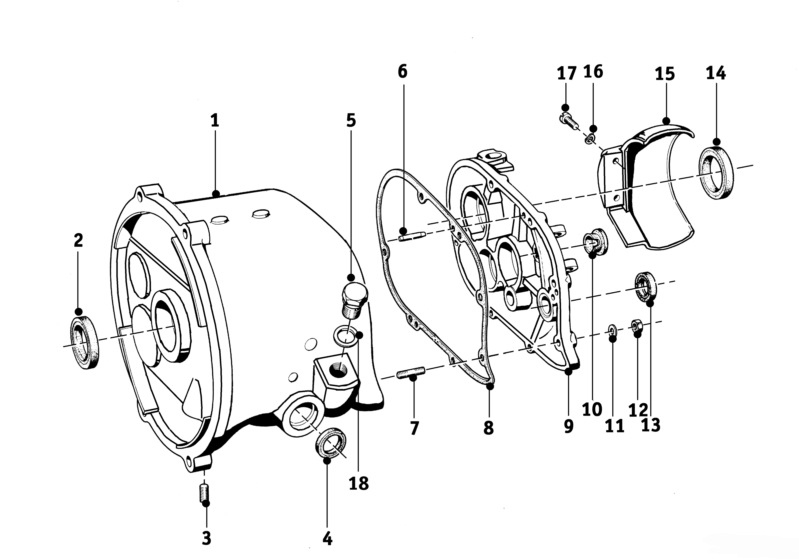 6
17 16
15
14
1
5
2
7
8
9
10
11
12
13
18
3
4