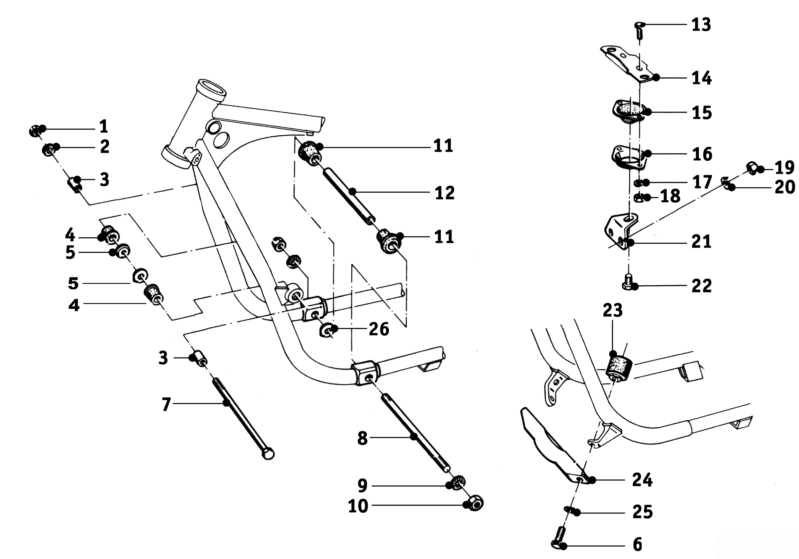 1
2
3
4
5
5
4
3
7
11
12
11
26
8
9
10
13
14
15
16
17
18
19
20
21
22
23
24
25
6