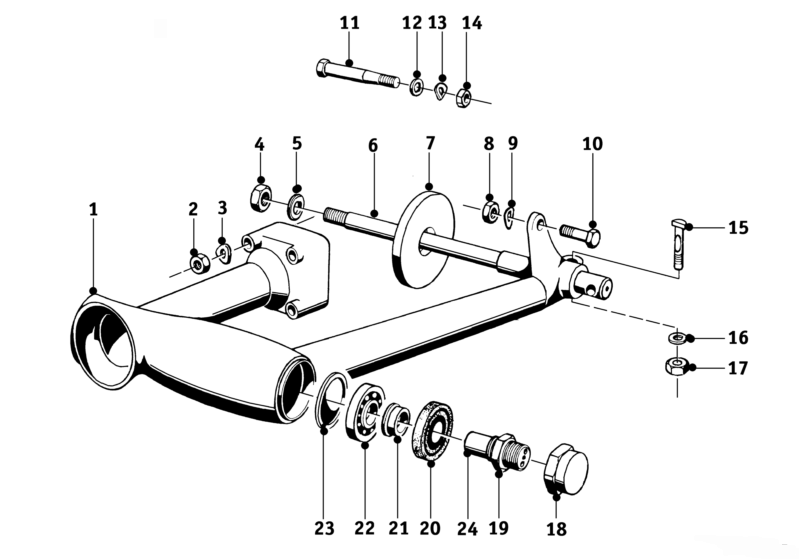 11 12 13 14

4 5 6 7 8 9 10

1 2 3 15

16

17

23 22 21 20 24 19 18