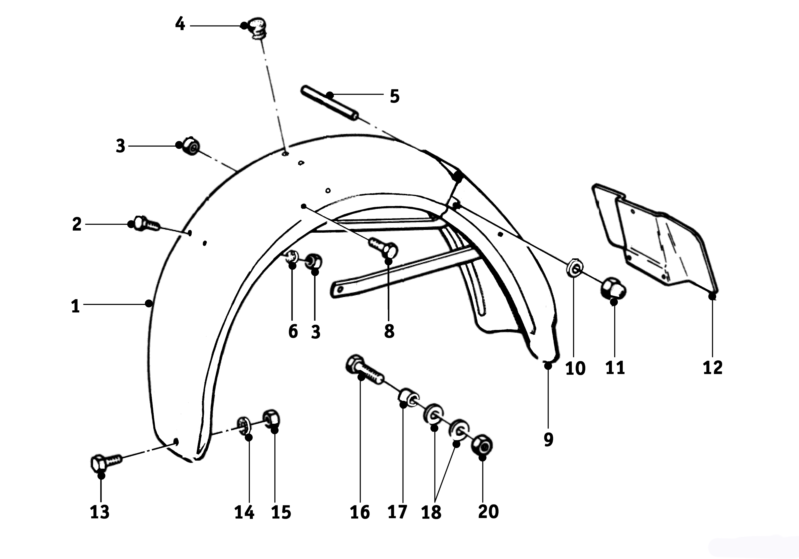 4
5
3
2
1
6
3
8
10
11
12
9
13
14
15
16
17
18
20