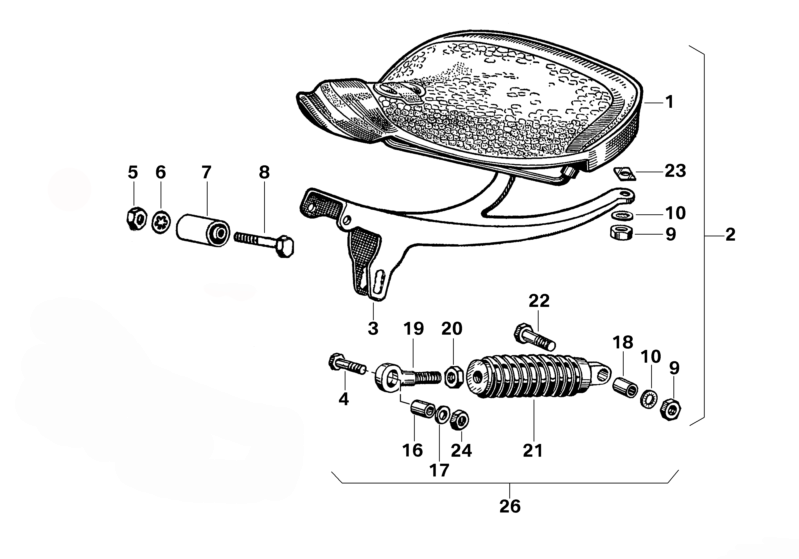 1
23
5
6
7
8
10
9
2
3
22
19
20
18
10
9
4
16
17
24
21
26