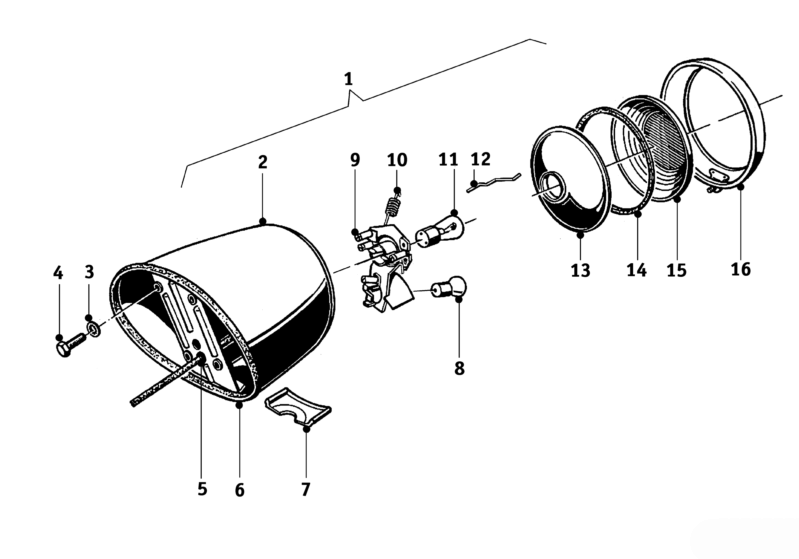 1
2
9
10
11
12
4
3
13
14
15
16
8
5
6
7