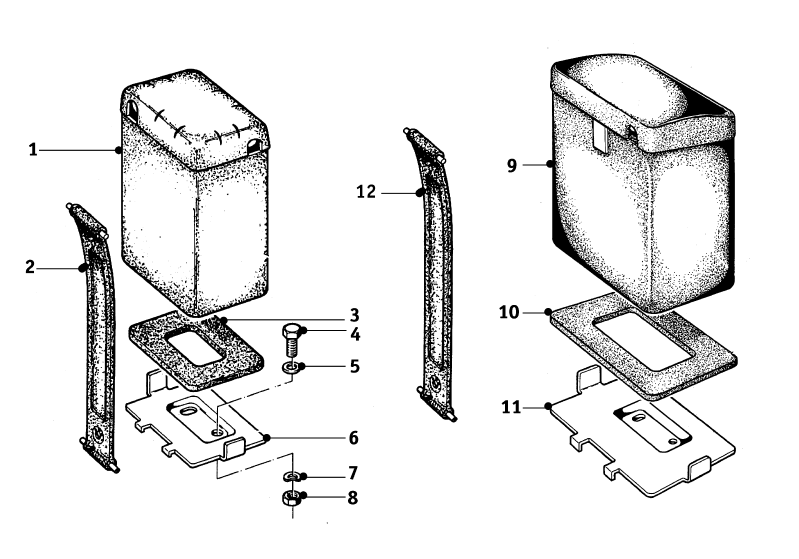 1
2
3
4
5
6
7
8
12
9
10
11