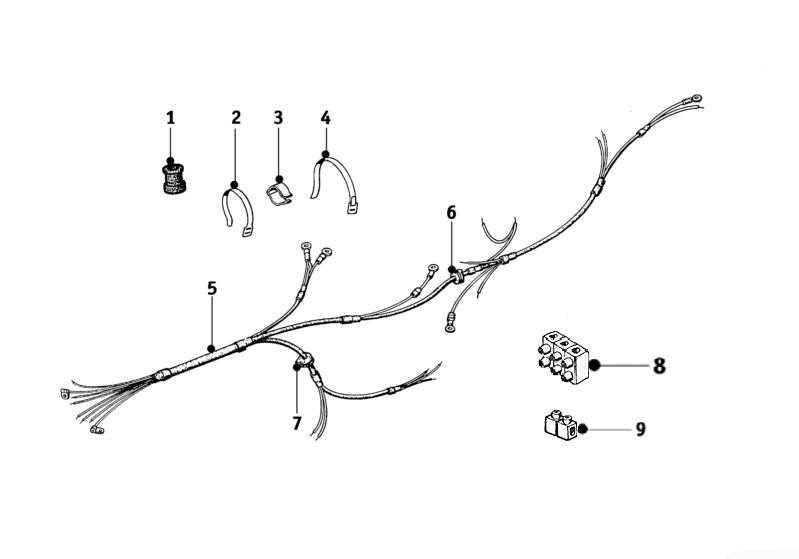 1
2
3
4
6
5
7
8
9