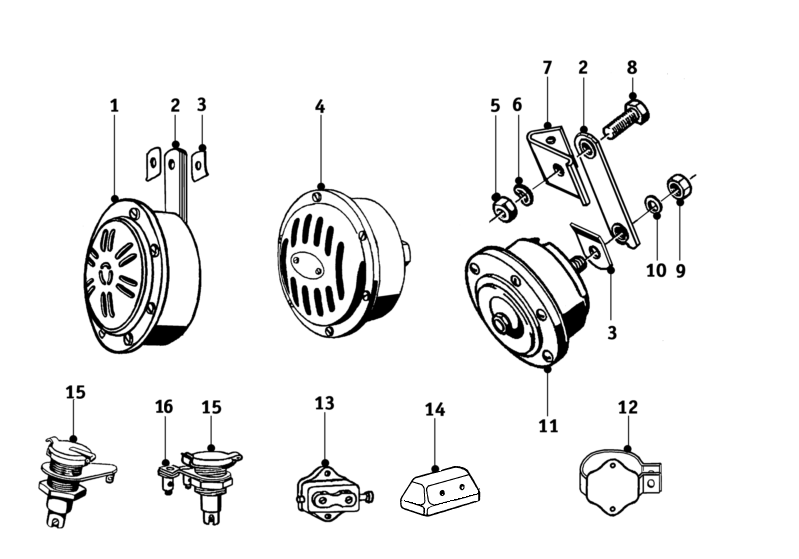 1
2
3
4
7
2
8
5
6
10
9
3
11
15
16
15
13
14
12